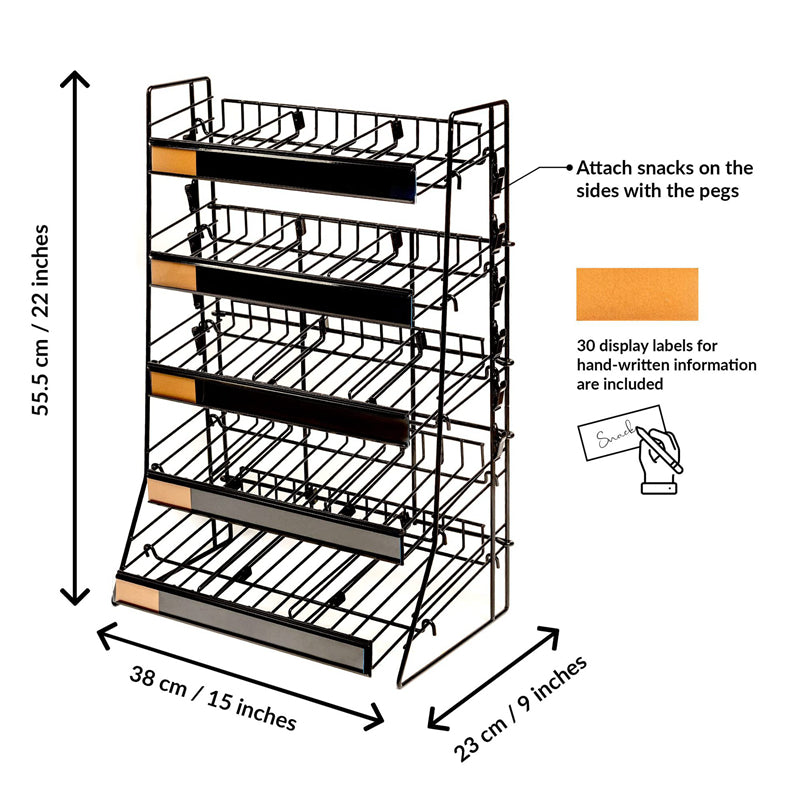 55.5 cm / 22 inches

Attach snacks on the sides with the pegs

30 display labels for hand-written information are included

Snack

38 cm / 15 inches

23 cm / 9 inches