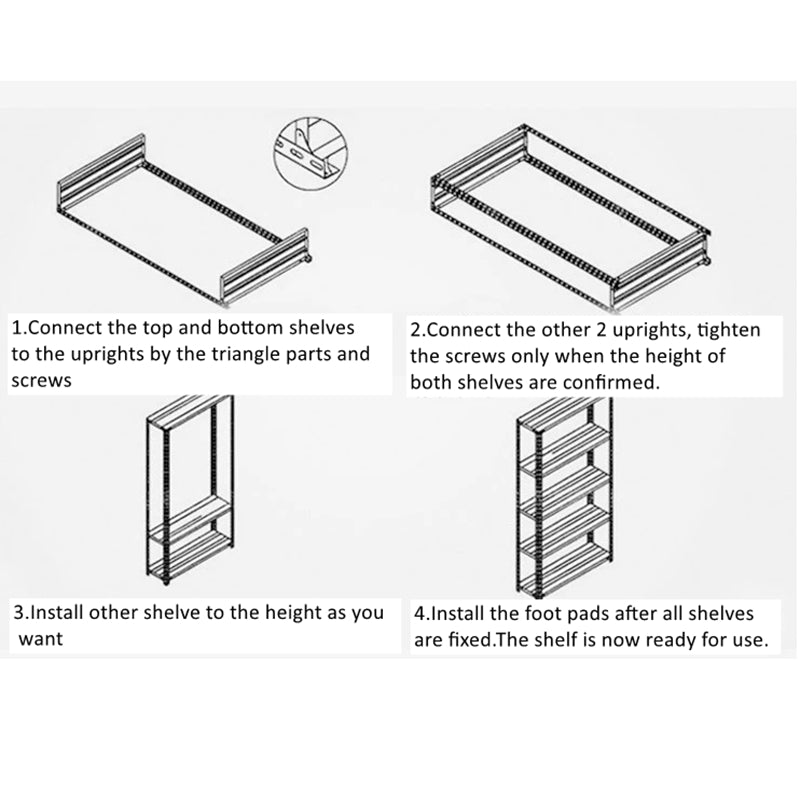 1.Connect the top and bottom shelves to the uprights by the triangle parts and screws

2.Connect the other 2 uprights, tighten the screws only when the height of both shelves are confirmed.

3.Install other shelve to the height as you want

4.Install the foot pads after all shelves are fixed.The shelf is now ready for use.