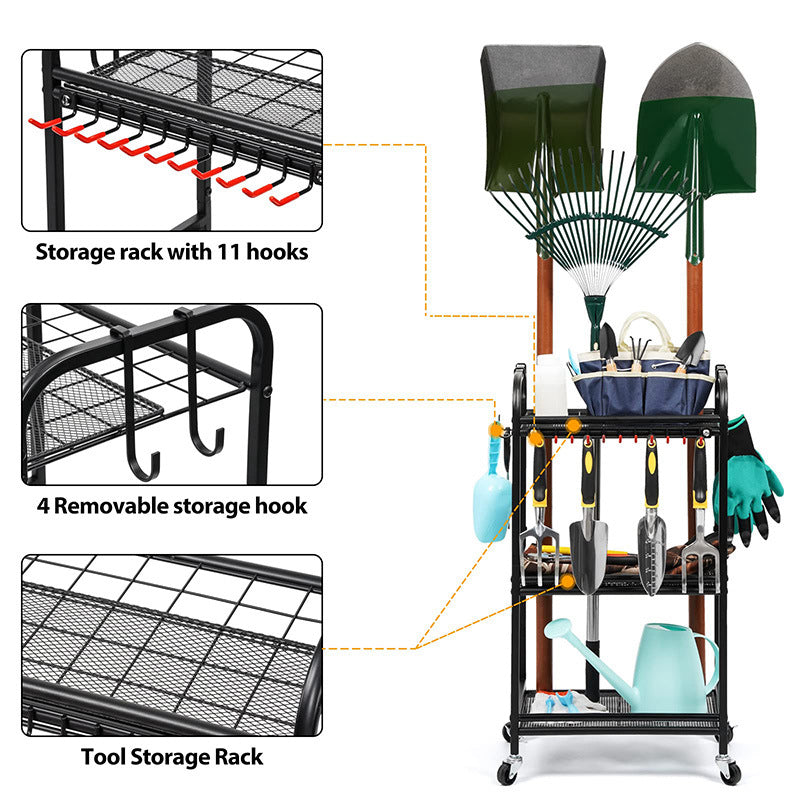 Storage rack with 11 hooks

4 Removable storage hook

Tool Storage Rack