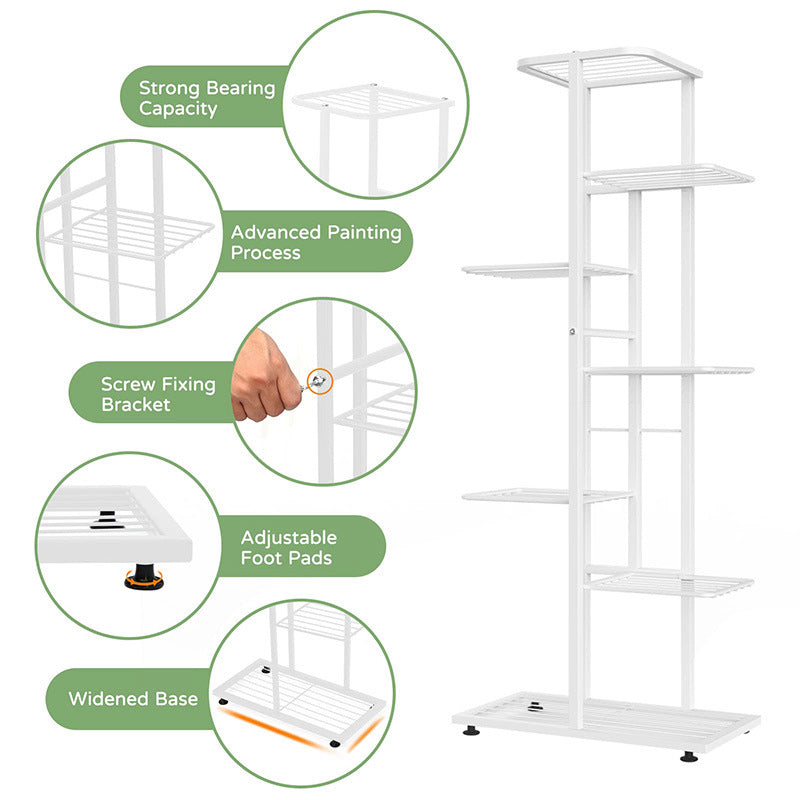 Strong Bearing Capacity

Advanced Painting Process

Screw Fixing Bracket

Adjustable Foot Pads

Widened Base