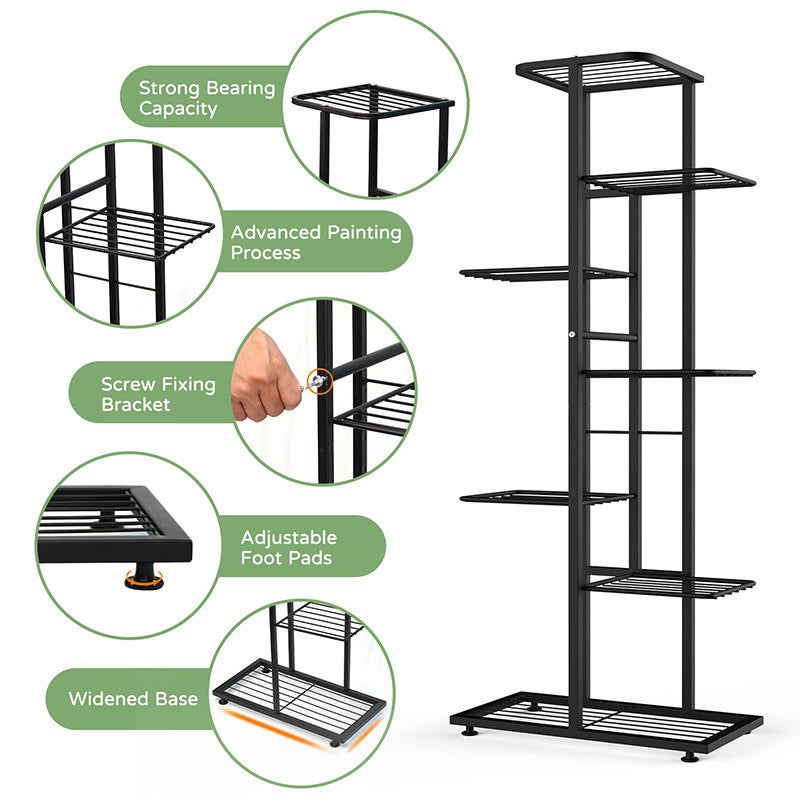 Strong Bearing Capacity

Advanced Painting Process

Screw Fixing Bracket

Adjustable Foot Pads

Widened Base